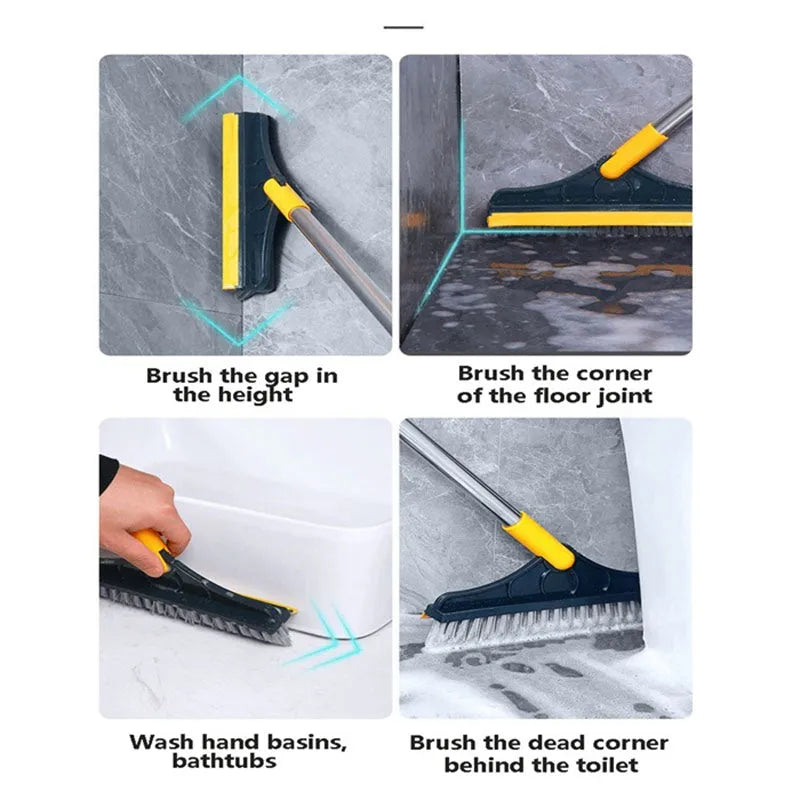 Brush the gap in the height

Brush the corner of the floor joint

Wash hand basins, bathtubs

Brush the dead corner behind the toilet